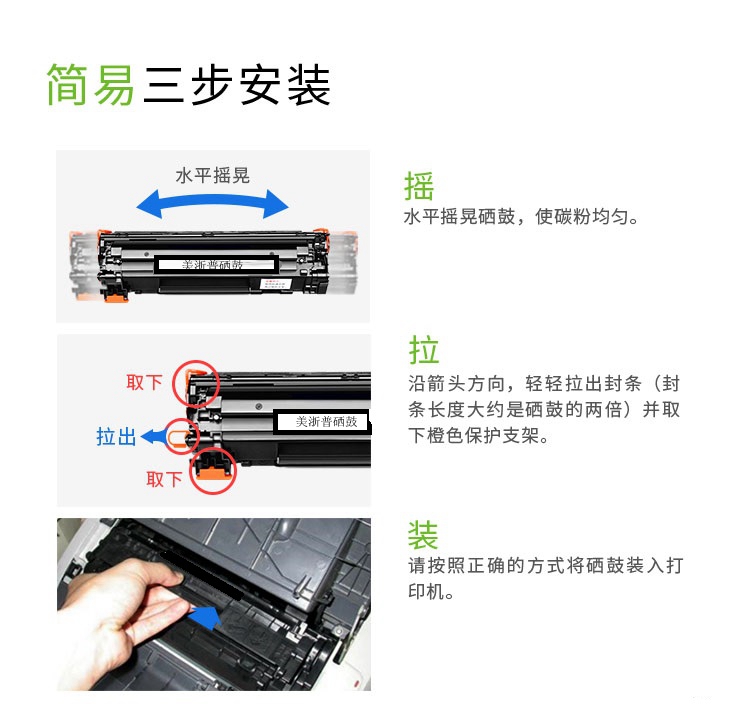 简易三步安装

水平摇晃

美浙普硒鼓

摇
水平摇晃硒鼓，使碳粉均匀。

取下
拉出
取下

美浙普硒鼓

拉
沿箭头方向，轻轻拉出封条（封条长度大约是硒鼓的两倍）并取下橙色保护支架。

装
请按照正确的方式将硒鼓装入打印机。